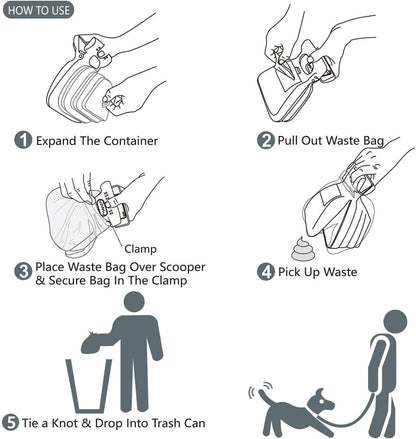 HOW TO USE

1 Expand The Container

2 Pull Out Waste Bag

Clamp

3 Place Waste Bag Over Scooper & Secure Bag In The Clamp

4 Pick Up Waste

5 Tie a Knot & Drop Into Trash Can